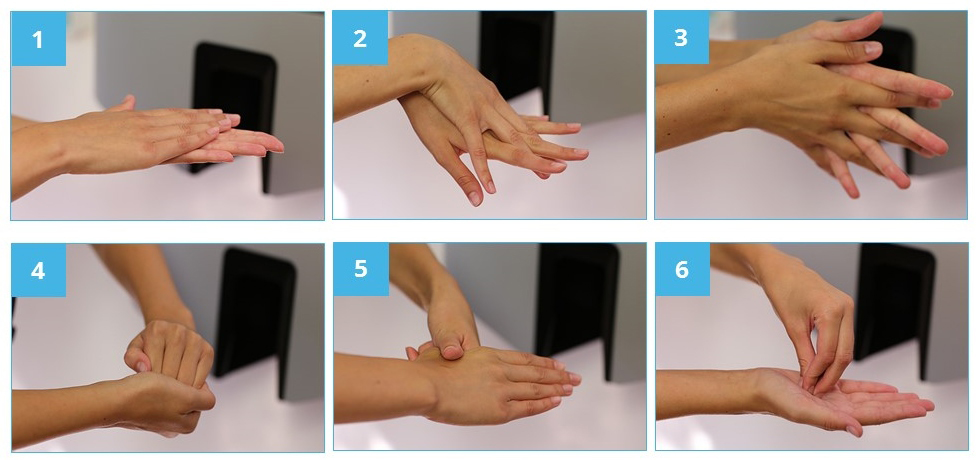 1

2

3

4

5

6